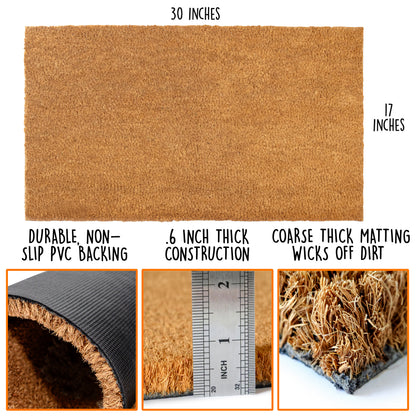 30 INCHES

17 INCHES

DURABLE, NON-SLIP PVC BACKING

.6 INCH THICK CONSTRUCTION

COARSE THICK MATTING WICKS OFF DIRT

2

1

INCH

20

32