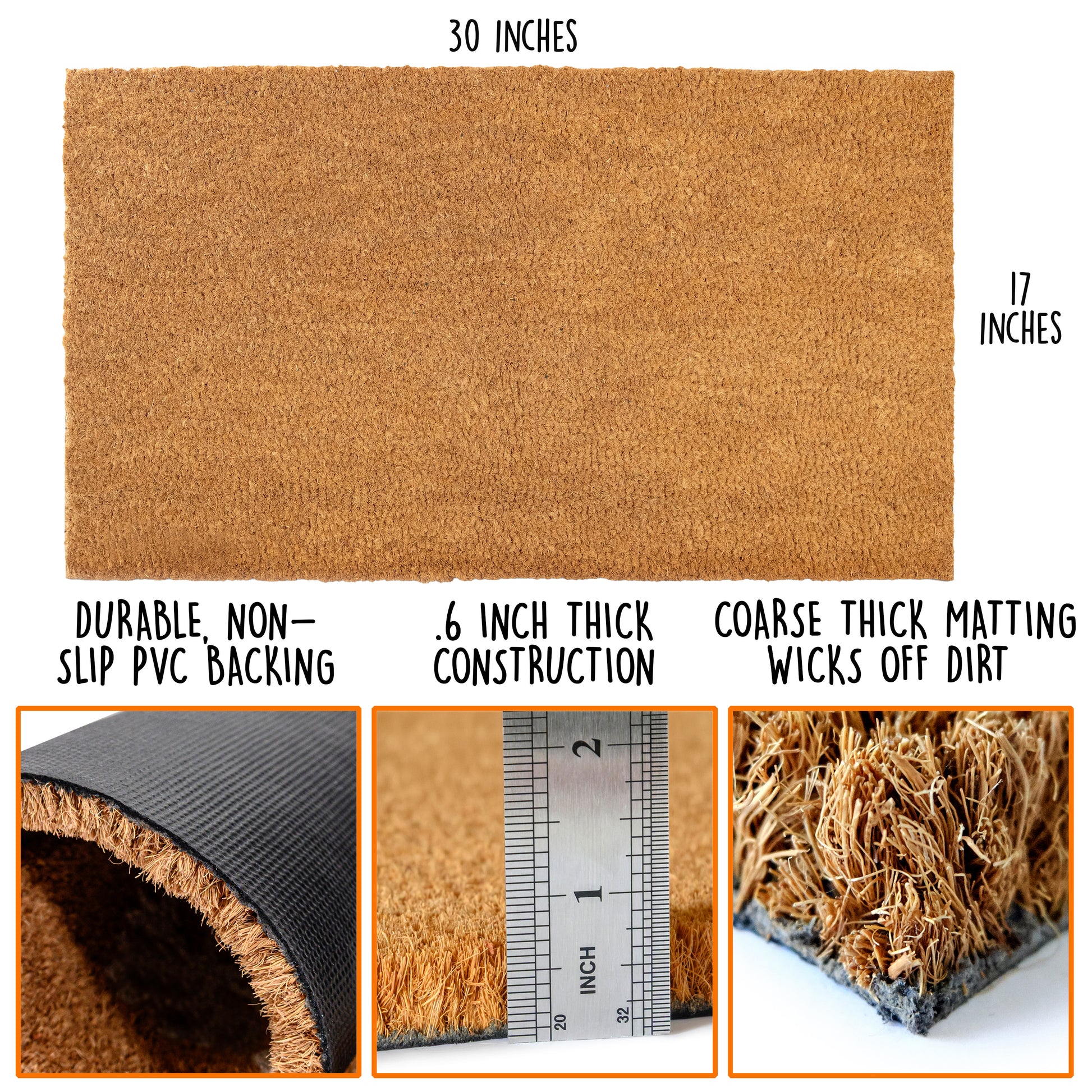 30 INCHES

17 INCHES

DURABLE, NON-SLIP PVC BACKING

.6 INCH THICK CONSTRUCTION

COARSE THICK MATTING WICKS OFF DIRT

2
1
INCH
20
32